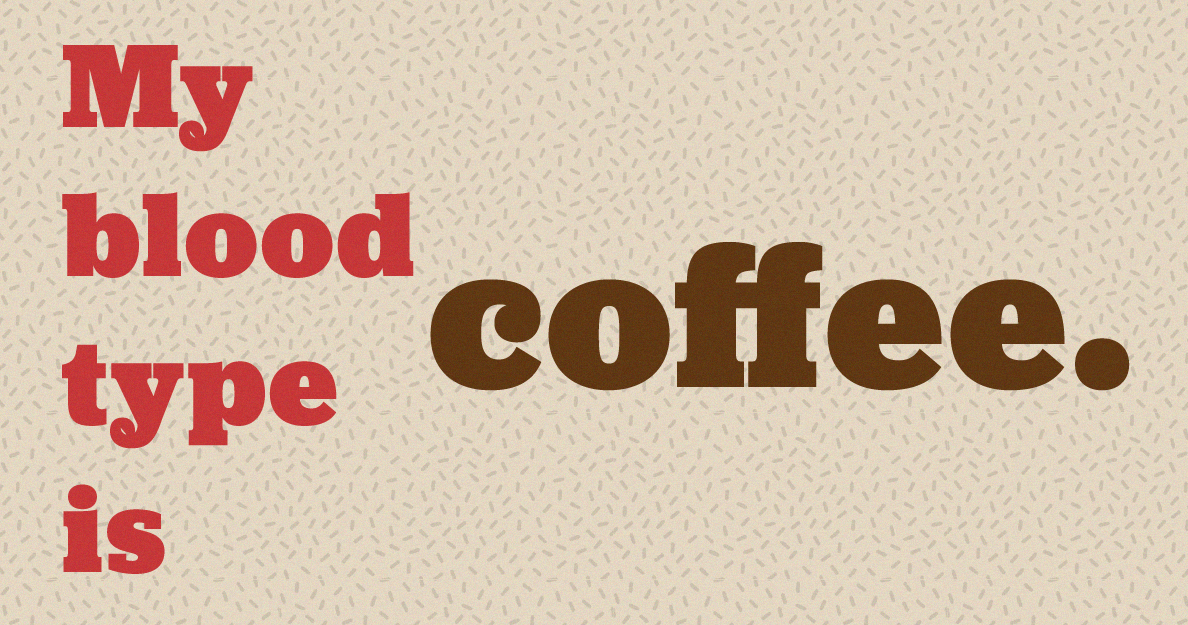 My blood type is coffee.