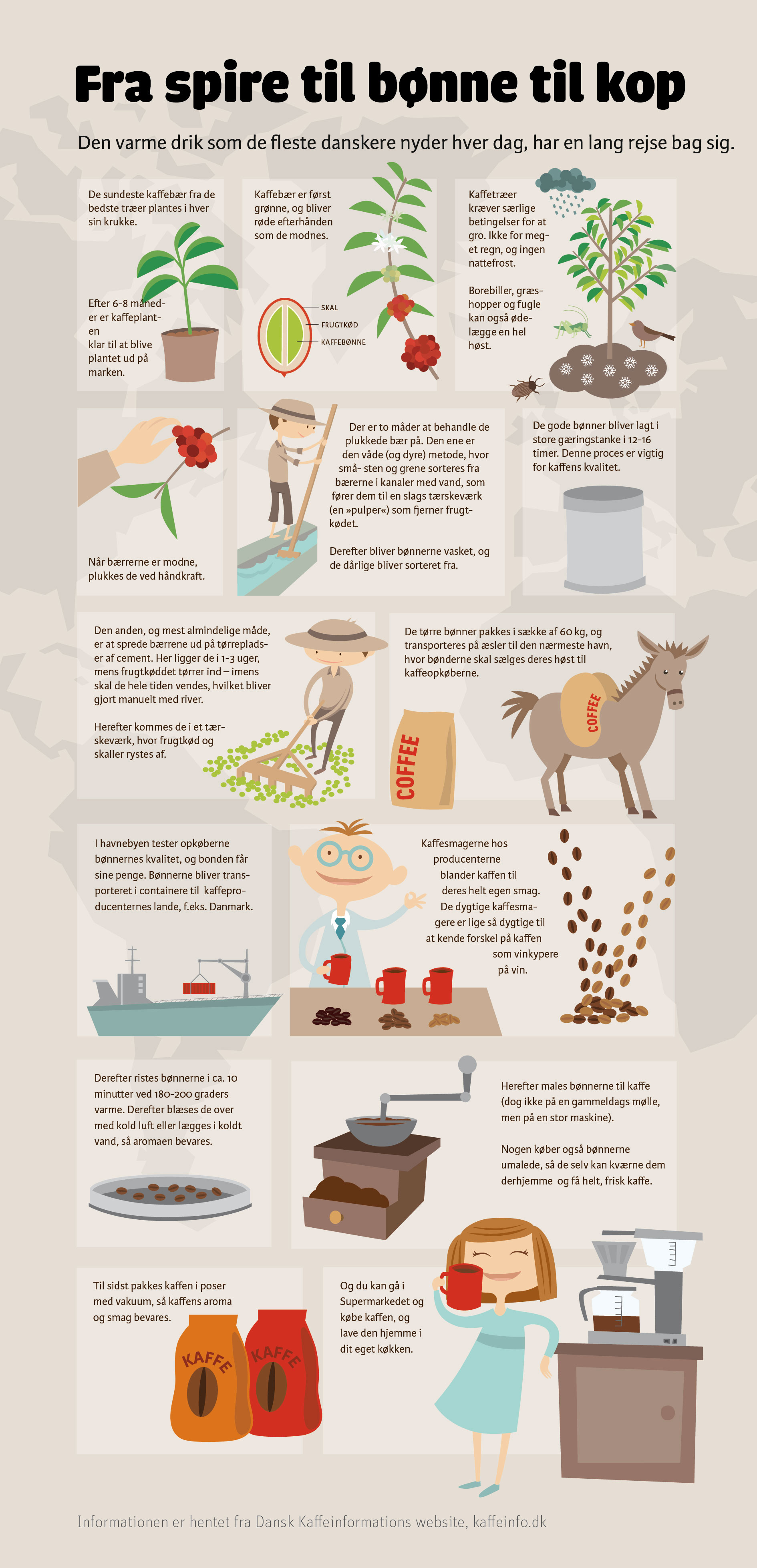 Fra spire til bønne til kop

Den varme drik som de fleste danskere nyder hver dag, har en lang rejse bag sig.

De sundeste kaffebær fra de bedste træer plantes i hver sin krukke.

Efter 6-8 måneder er kaffeplanten klar til at blive plantet ud på marken.

Kaffebær er først grønne, og bliver røde efterhånden som de modnes.

SKAL
FRUGTKØD
KAFFEBØNNE

Kaffetræer kræver særlige betingelser for at gro. Ikke for meget regn, og ingen nattefrost.

Borebiller, græshopper og fugle kan også ødelægge en hel høst.

Når bærrerne er modne, plukkes de ved håndkraft.

Der er to måder at behandle de plukkede bær på. Den ene er den våde (og dyre) metode, hvor små- sten og grene sorteres fra bærerne i kanaler med vand, som fører dem til en slags tærskeværk (en »pulper«) som fjerner frugtkødet.

Derefter bliver bønnerne vasket, og de dårlige bliver sorteret fra.

De gode bønner bliver lagt i store gæringstanke i 12-16 timer. Denne proces er vigtig for kaffens kvalitet.

Den anden, og mest almindelige måde, er at sprede bærrene ud på tørrepladser af cement. Her ligger de i 1-3 uger, mens frugtkøddet tørrer ind – imens skal de hele tiden vendes, hvilket bliver gjort manuelt med river.

Herefter kommes de i et tærskeværk, hvor frugtkød og skaller rystes af.

De tørre bønner pakkes i sække af 60 kg, og transporteres på æsler til den nærmeste havn, hvor bønderne skal sælges deres høst til kaffeopkøberne.

COFFEE

COFFEE

I havnebyen tester opkøberne bønnernes kvalitet, og bonden får sine penge. Bønnerne bliver transporteret i containere til kaffeproducenternes lande, f.eks. Danmark.

Kaffesmagerne hos producenterne blander kaffen til deres helt egen smag. De dygtige kaffesmagere er lige så dygtige til at kende forskel på kaffen som vinkypere på vin.

Derefter ristes bønnerne i ca. 10 minutter ved 180-200 graders varme. Derefter blæses de over med kold luft eller lægges i koldt vand, så aromaen bevares.

Herefter males bønnerne til kaffe (dog ikke på en gammeldags mølle, men på en stor maskine).

Nogen køber også bønnerne umalede, så de selv kan kværne dem derhjemme og få helt, frisk kaffe.

Til sidst pakkes kaffen i poser med vakuum, så kaffens aroma og smag bevares.

KAFFE

KAFFE

Og du kan gå i Supermarkedet og købe kaffen, og lave den hjemme i dit eget køkken.

Informationen er hentet fra Dansk Kaffeinformations website, kaffeinfo.dk