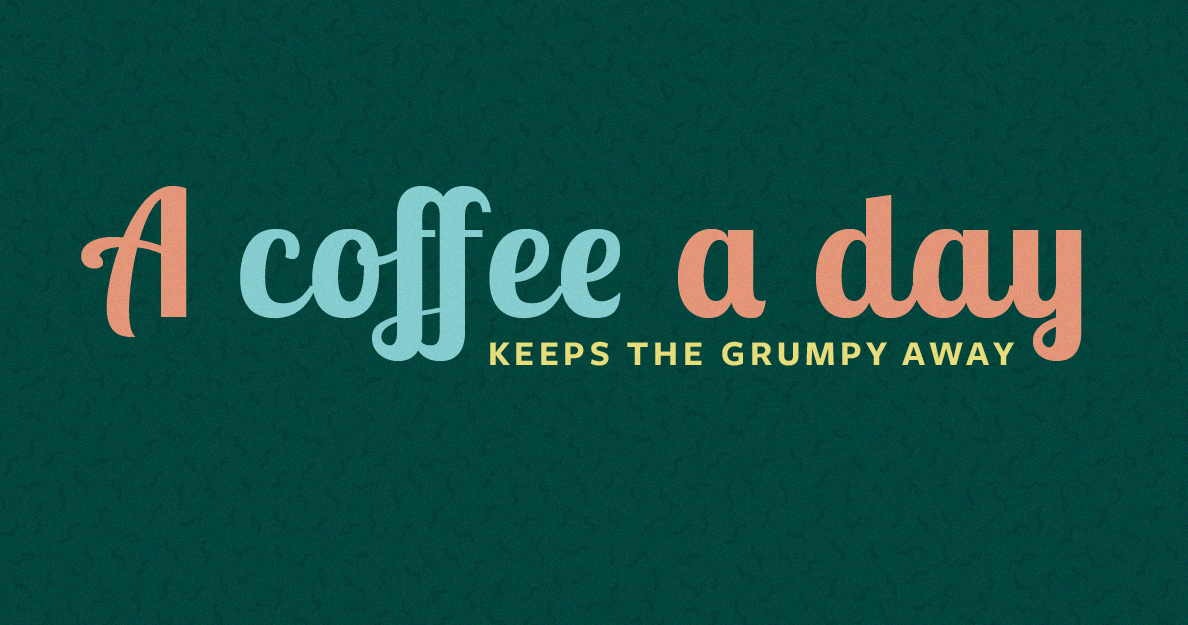 A coffee a day
KEEPS THE GRUMPY AWAY